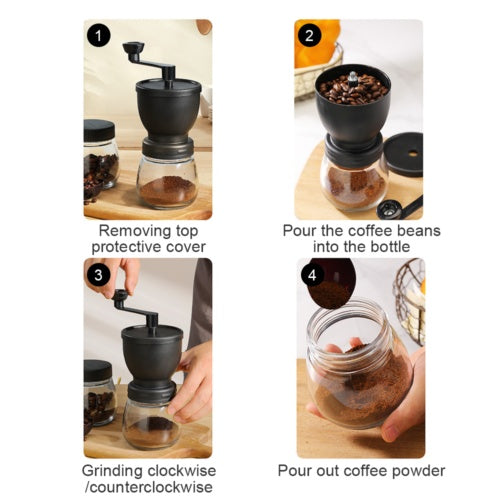 1

Removing top protective cover

2

Pour the coffee beans into the bottle

3

Grinding clockwise /counterclockwise

4

Pour out coffee powder